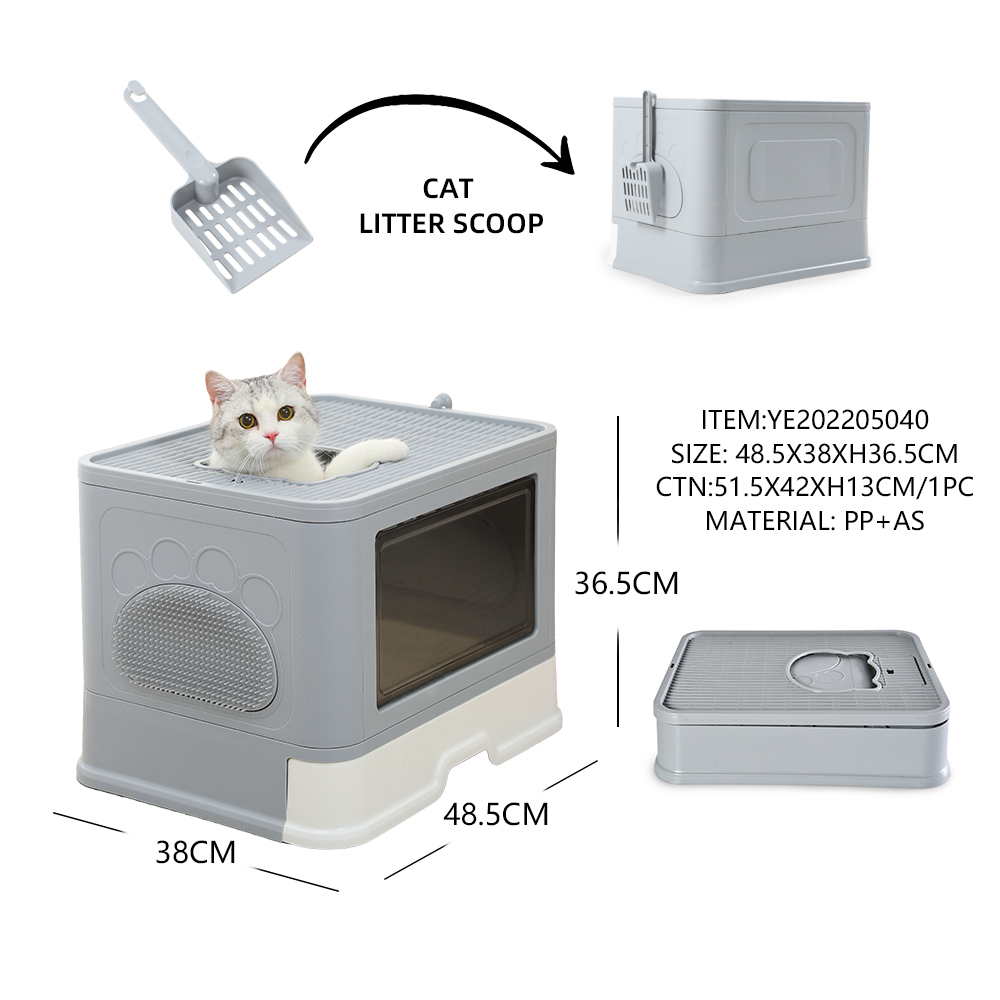 CAT
LITTER SCOOP

ITEM:YE202205040
SIZE: 48.5X38XH36.5CM
CTN:51.5X42XH13CM/1PC
MATERIAL: PP+AS

36.5CM

48.5CM

38CM